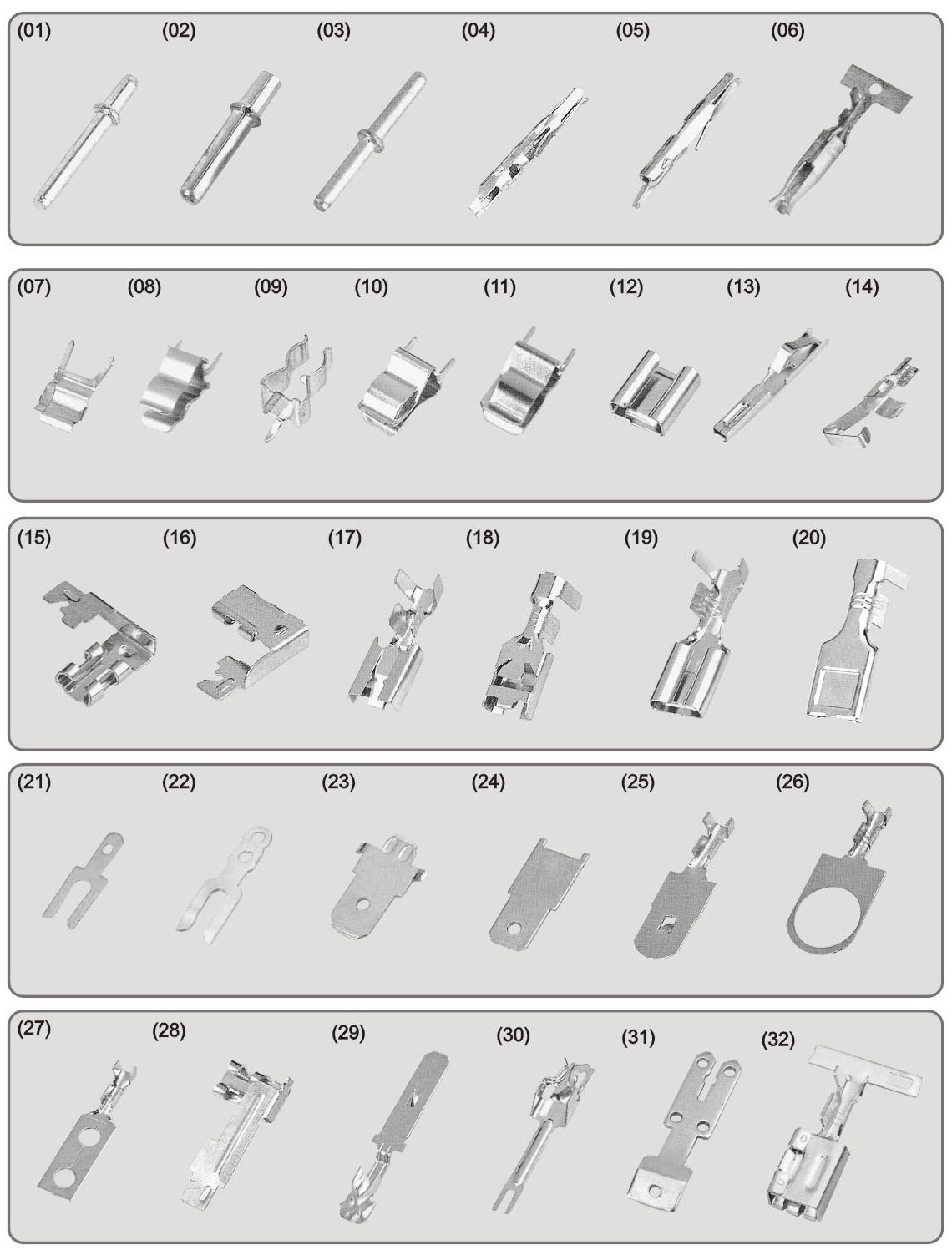 (01) (02) (03) (04) (05) (06)

(07) (08) (09) (10) (11) (12) (13) (14)

(15) (16) (17) (18) (19) (20)

(21) (22) (23) (24) (25) (26)

(27) (28) (29) (30) (31) (32)